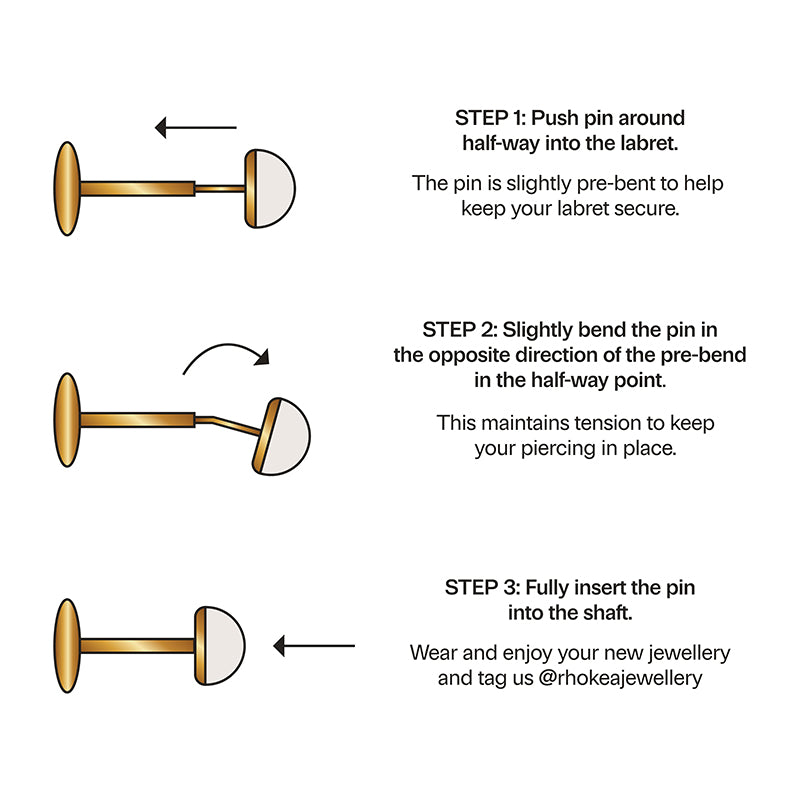 STEP 1: Push pin around half-way into the labret.

The pin is slightly pre-bent to help keep your labret secure.

STEP 2: Slightly bend the pin in the opposite direction of the pre-bend in the half-way point.

This maintains tension to keep your piercing in place.

STEP 3: Fully insert the pin into the shaft.

Wear and enjoy your new jewellery and tag us @rhokeajewellery