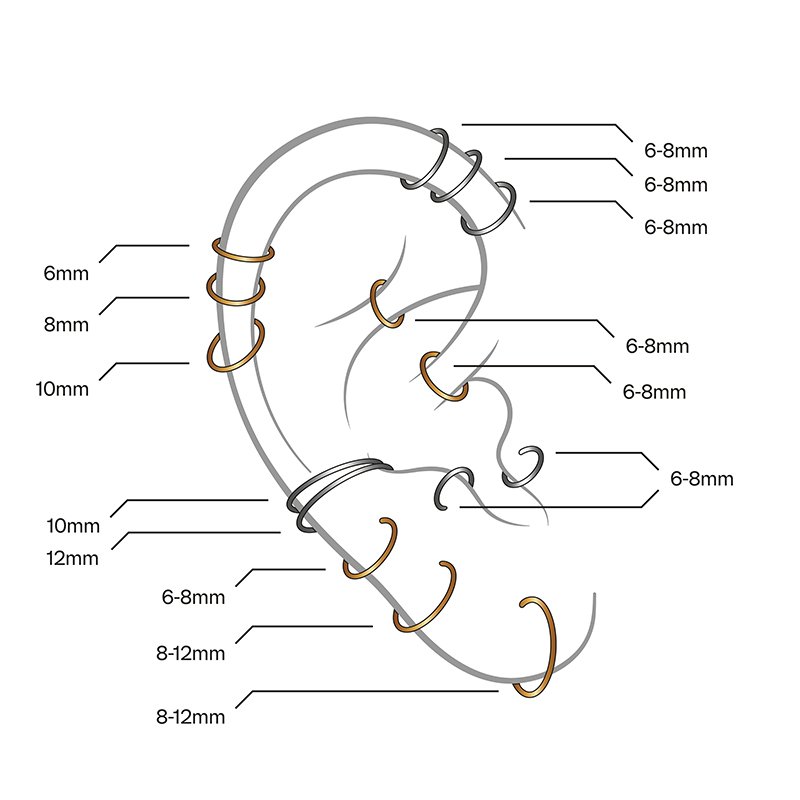 6-8mm
6-8mm
6-8mm
6mm
8mm
10mm
6-8mm
6-8mm
6-8mm
10mm
12mm
6-8mm
8-12mm
8-12mm